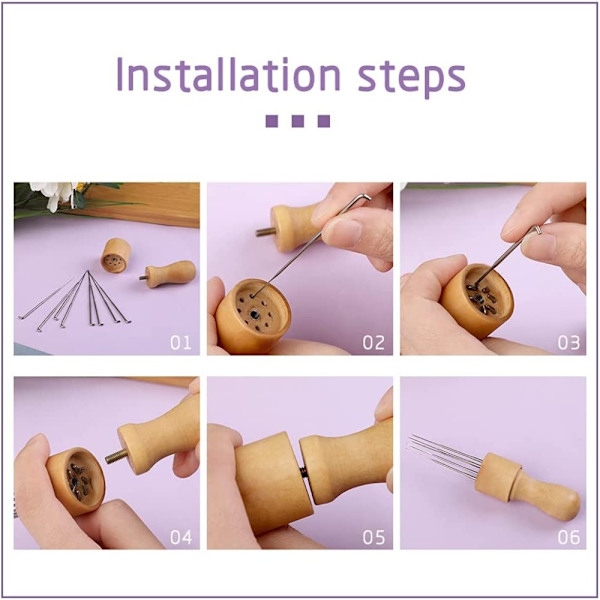 Installation steps

01

02

03

04

05

06