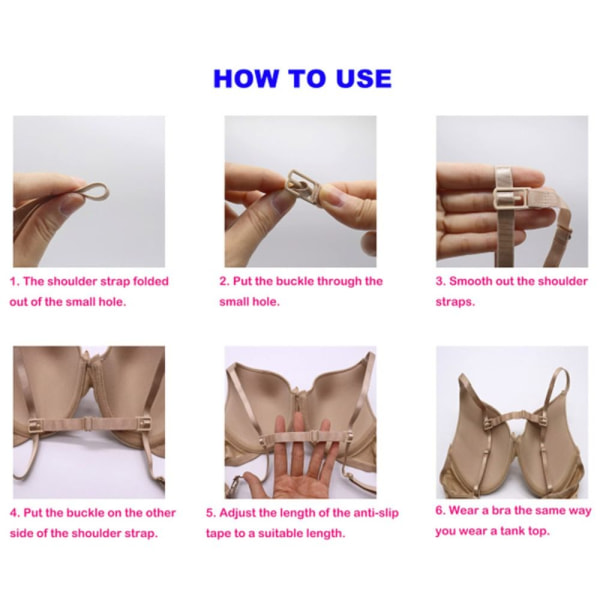 HOW TO USE

1. The shoulder strap folded out of the small hole.

2. Put the buckle through the small hole.

3. Smooth out the shoulder straps.

4. Put the buckle on the other side of the shoulder strap.

5. Adjust the length of the anti-slip tape to a suitable length.

6. Wear a bra the same way you wear a tank top.