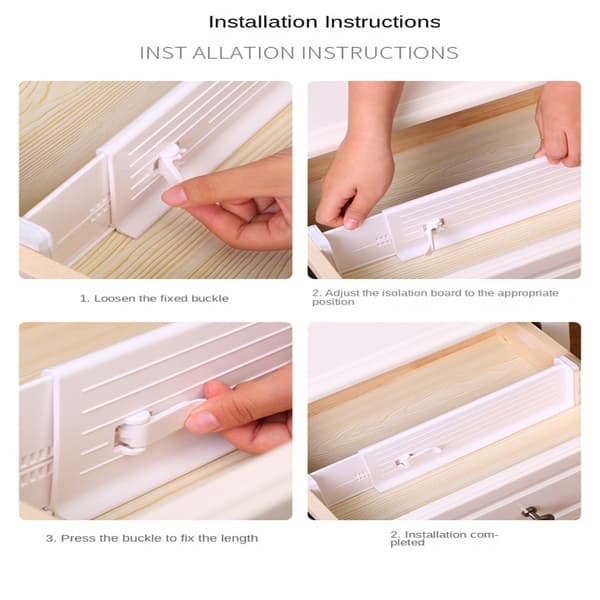 Installation Instructions

INST ALLATION INSTRUCTIONS

1. Loosen the fixed buckle

2. Adjust the isolation board to the appropriate position

3. Press the buckle to fix the length

2. Installation completed