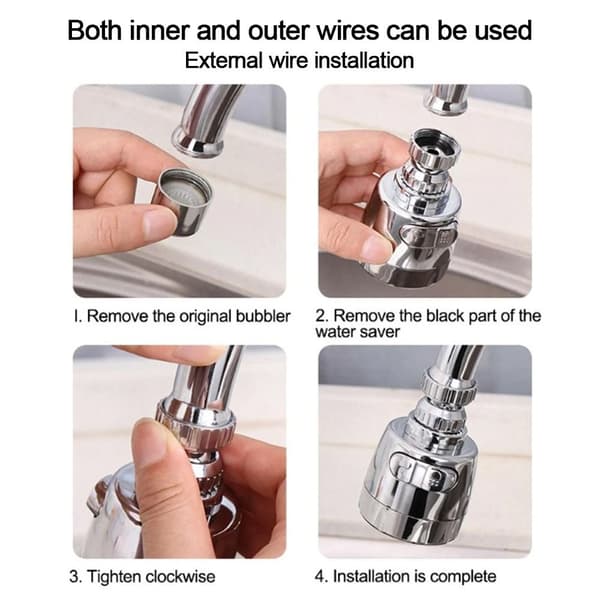 Both inner and outer wires can be used
External wire installation

I. Remove the original bubbler

2. Remove the black part of the water saver

3. Tighten clockwise

4. Installation is complete