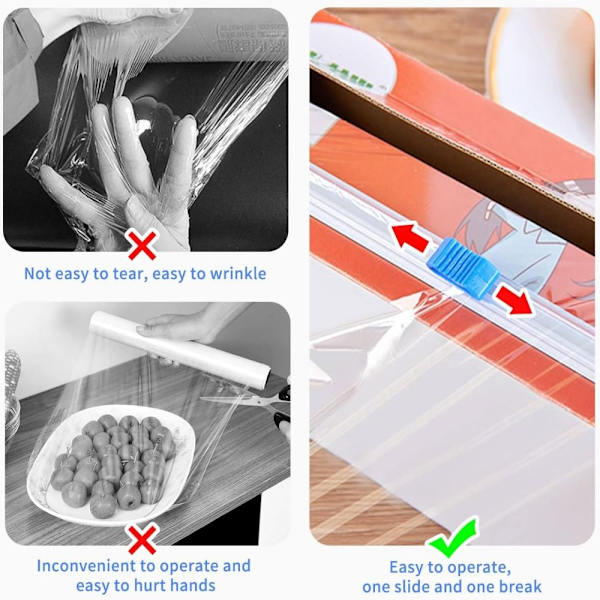 Not easy to tear, easy to wrinkle

Inconvenient to operate and easy to hurt hands

Easy to operate, one slide and one break