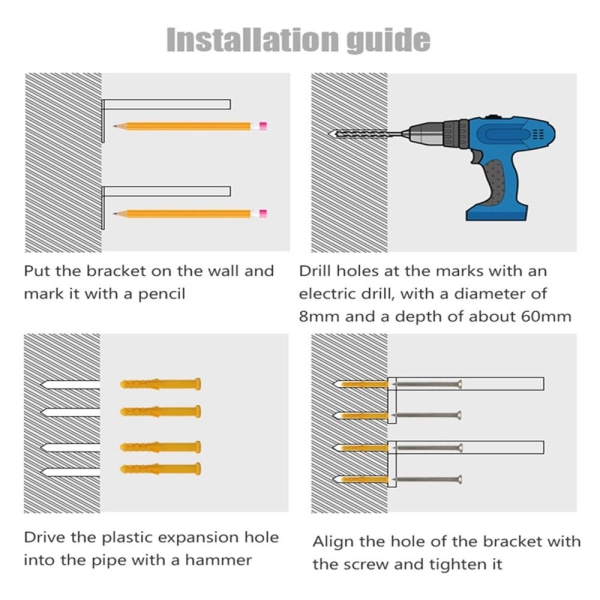 Installation guide

Put the bracket on the wall and mark it with a pencil

Drill holes at the marks with an electric drill, with a diameter of 8mm and a depth of about 60mm

Drive the plastic expansion hole into the pipe with a hammer

Align the hole of the bracket with the screw and tighten it