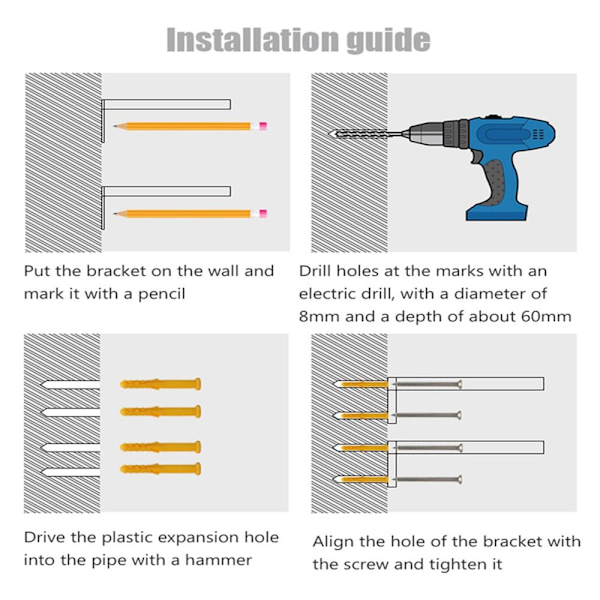 Installation guide

Put the bracket on the wall and mark it with a pencil

Drill holes at the marks with an electric drill, with a diameter of 8mm and a depth of about 60mm

Drive the plastic expansion hole into the pipe with a hammer

Align the hole of the bracket with the screw and tighten it