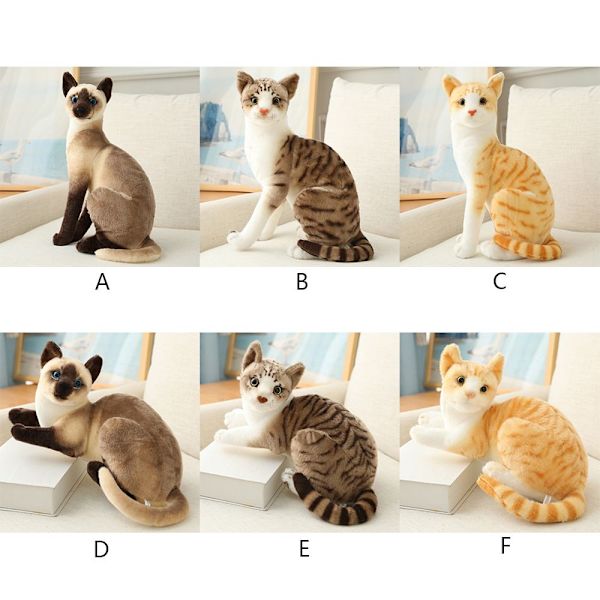 A B C

D E F