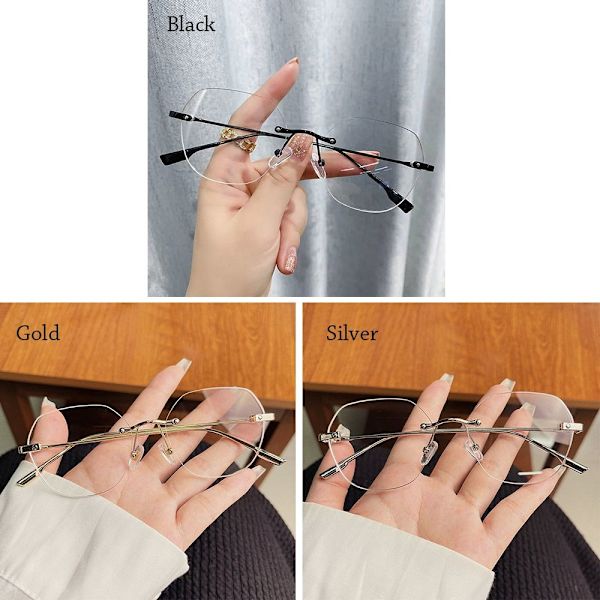 Black

Gold

Silver