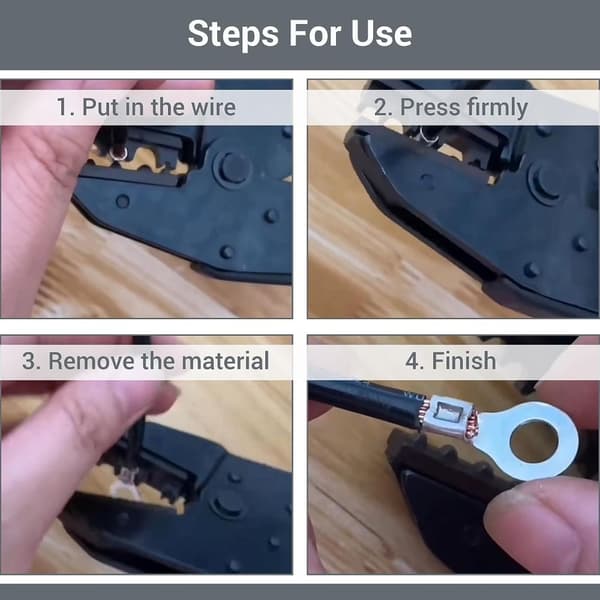 Steps For Use

1. Put in the wire

2. Press firmly

3. Remove the material

4. Finish