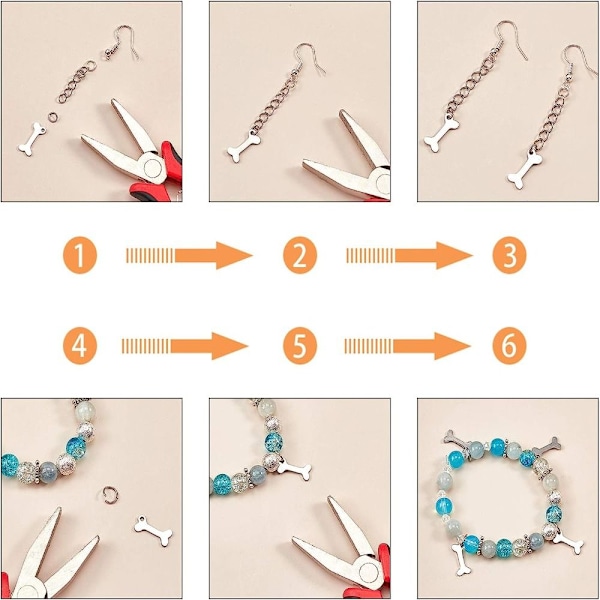 1
2
3
4
5
6