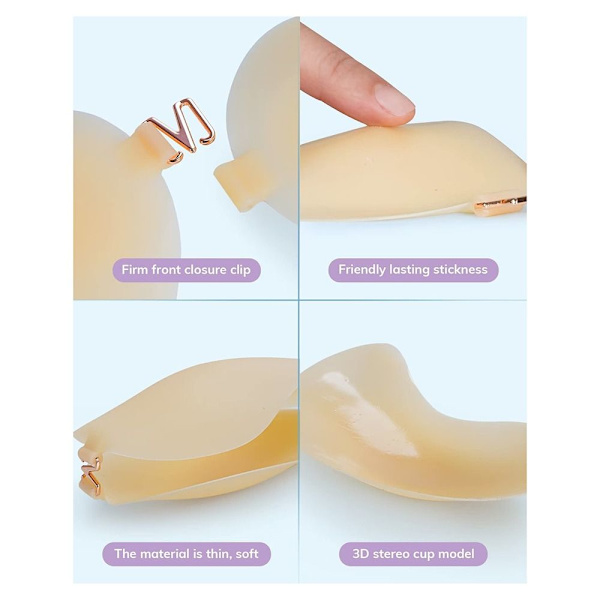 Firm front closure clip

Friendly lasting stickness

The material is thin, soft

3D stereo cup model