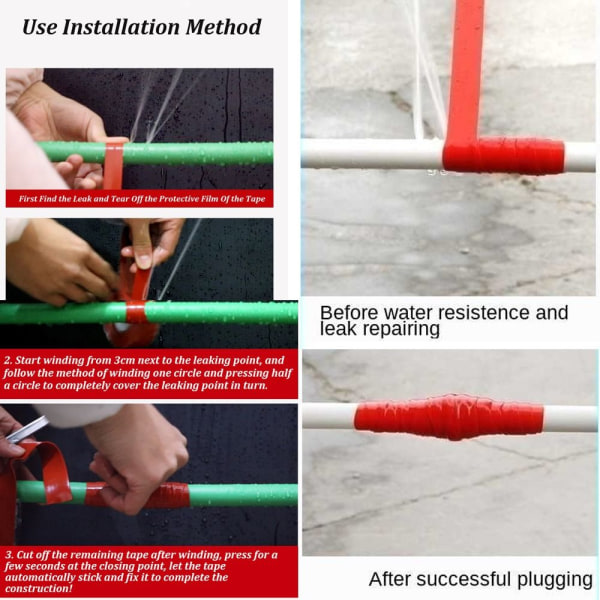 Use Installation Method

First Find the Leak and Tear Off the Protective Film Of the Tape

2. Start winding from 3cm next to the leaking point, and follow the method of winding one circle and pressing half a circle to completely cover the leaking point in turn.

3. Cut off the remaining tape after winding, press for a few seconds at the closing point, let the tape automatically stick and fix it to complete the construction!

Before water resistence and leak repairing

After successful plugging