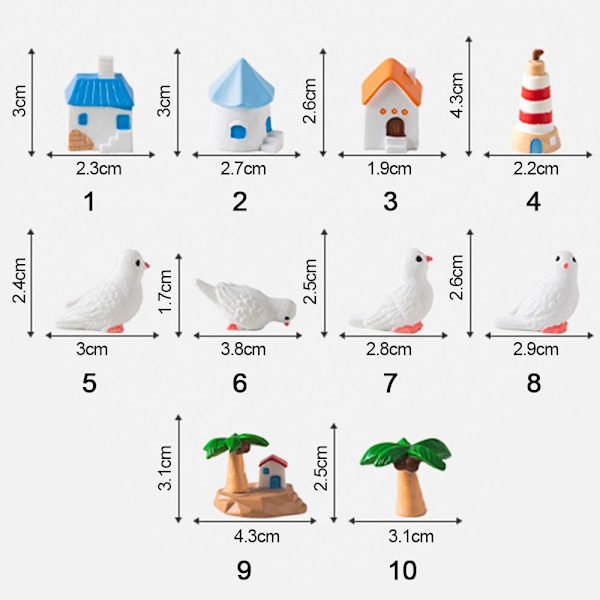 3cm
2.3cm
1

3cm
2.7cm
2

2.6cm
1.9cm
3

4.3cm
2.2cm
4

2.4cm
3cm
5

1.7cm
3.8cm
6

2.5cm
2.8cm
7

2.6cm
2.9cm
8

3.1cm
4.3cm
9

2.5cm
3.1cm
10