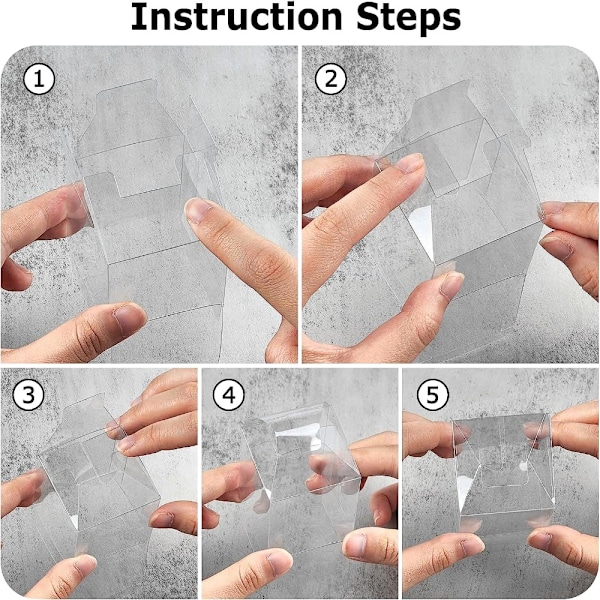 Instruction Steps

1

2

3

4

5