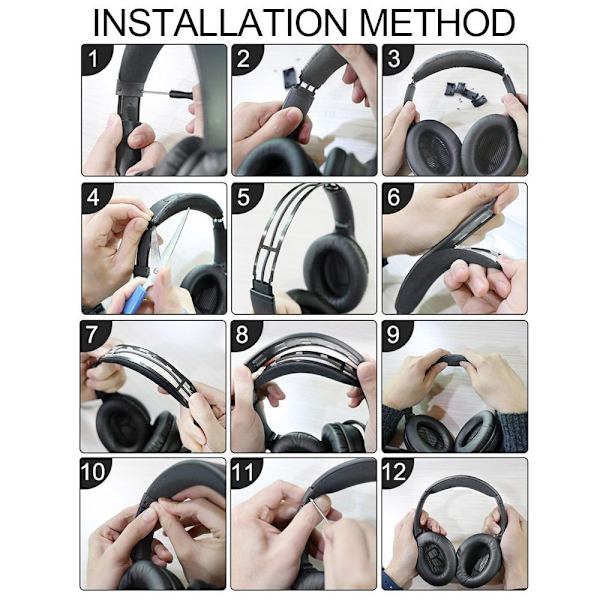 INSTALLATION METHOD

1

2

3

4

5

6

7

8

9

10

11

12