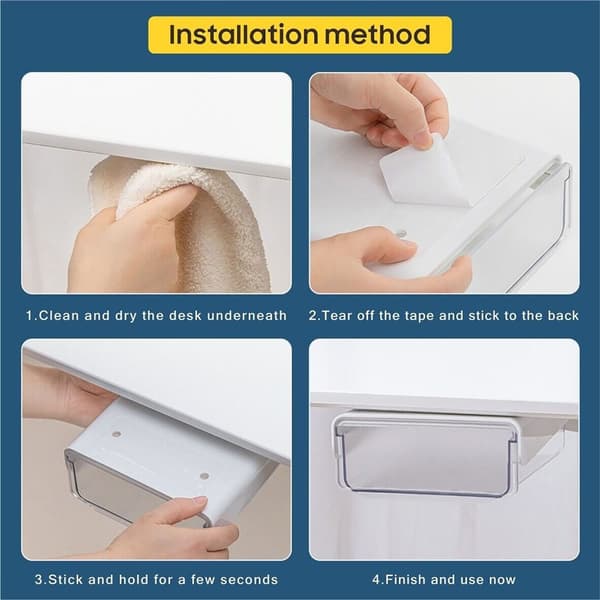 Installation method

1.Clean and dry the desk underneath

2.Tear off the tape and stick to the back

3.Stick and hold for a few seconds

4.Finish and use now