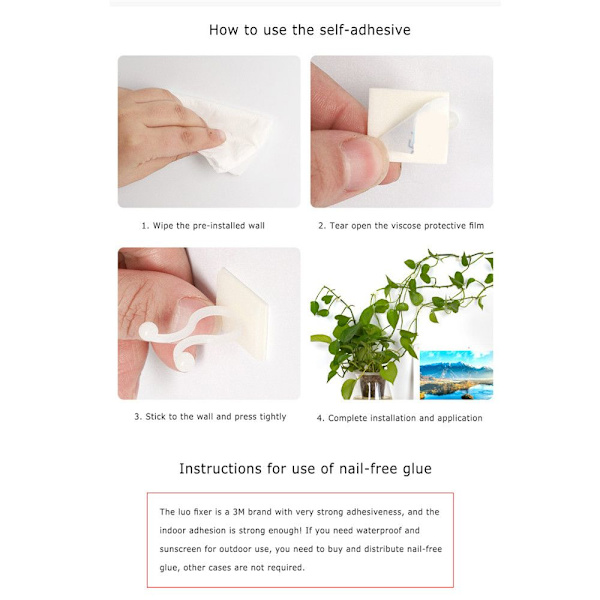 How to use the self-adhesive

1. Wipe the pre-installed wall

2. Tear open the viscose protective film

3. Stick to the wall and press tightly

4. Complete installation and application

Instructions for use of nail-free glue

The luo fixer is a 3M brand with very strong adhesiveness, and the indoor adhesion is strong enough! If you need waterproof and sunscreen for outdoor use, you need to buy and distribute nail-free glue, other cases are not required.