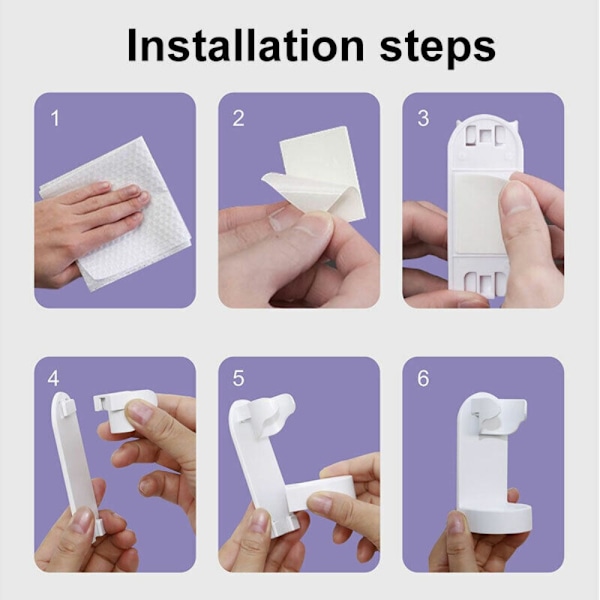 Installation steps

1

2

3

4

5

6