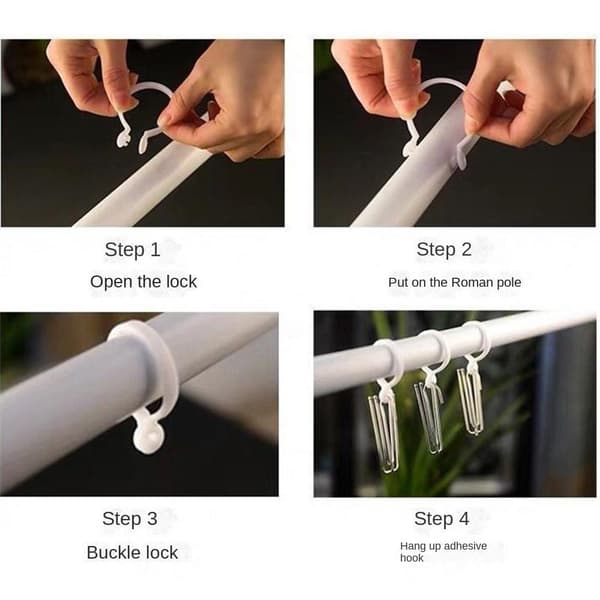 Step 1
Open the lock

Step 2
Put on the Roman pole

Step 3
Buckle lock

Step 4
Hang up adhesive hook