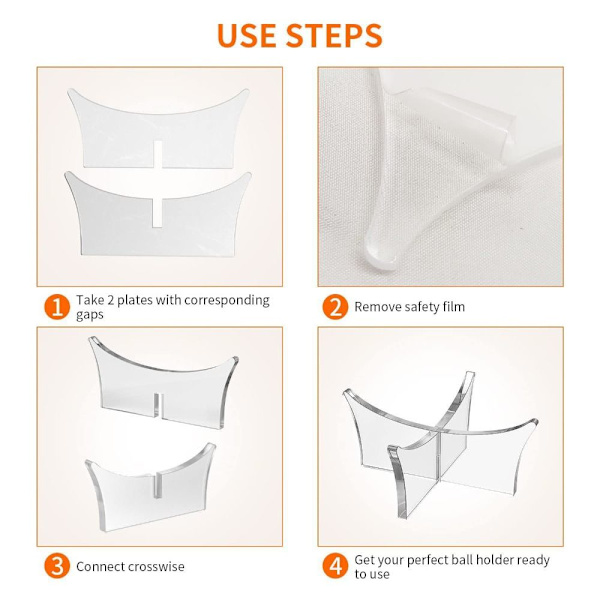 USE STEPS

1 Take 2 plates with corresponding gaps

2 Remove safety film

3 Connect crosswise

4 Get your perfect ball holder ready to use