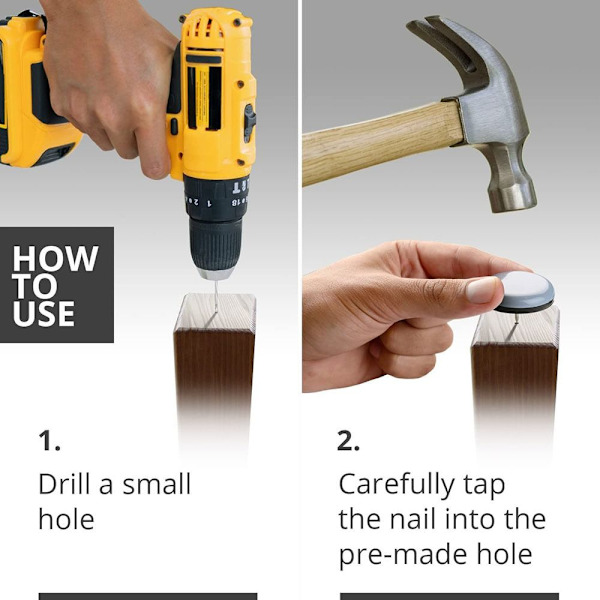 HOW TO USE

1.

Drill a small hole

2.

Carefully tap the nail into the pre-made hole