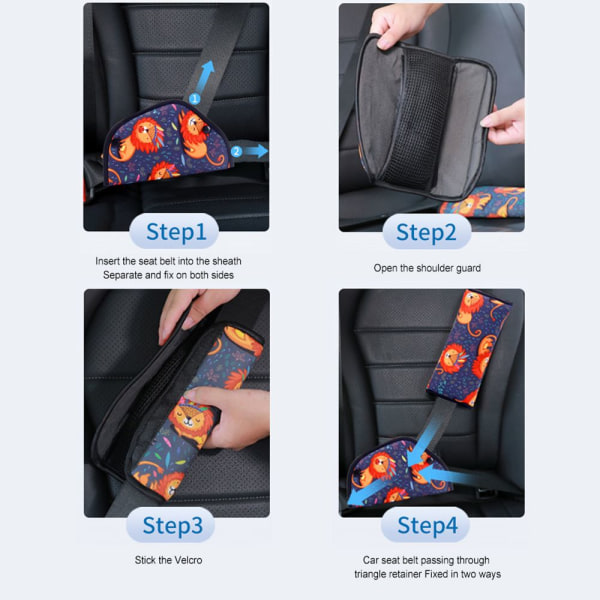 1
2
Step1
Insert the seat belt into the sheath
Separate and fix on both sides

Step2
Open the shoulder guard

Step3
Stick the Velcro

Step4
Car seat belt passing through
triangle retainer Fixed in two ways