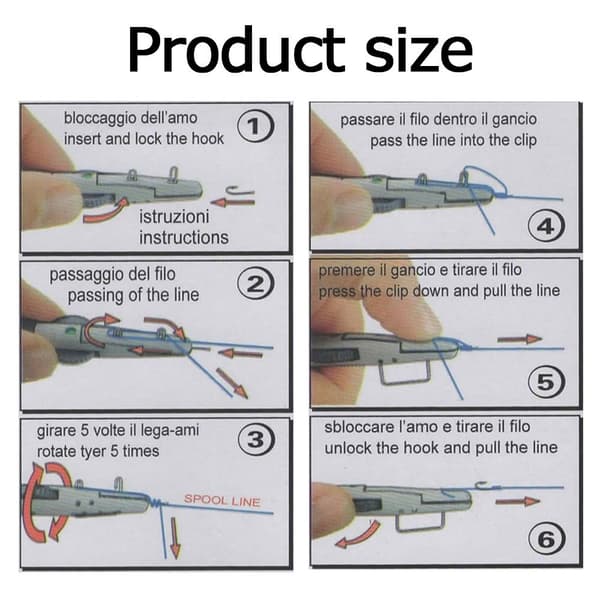 Product size

bloccaggio dell'amo
insert and lock the hook
1
istruzioni
instructions

passaggio del filo
passing of the line
2

girare 5 volte il lega-ami
rotate tyer 5 times
3
SPOOL LINE

passare il filo dentro il gancio
pass the line into the clip
4

premere il gancio e tirare il filo
press the clip down and pull the line
5

sbloccare l'amo e tirare il filo
unlock the hook and pull the line
6