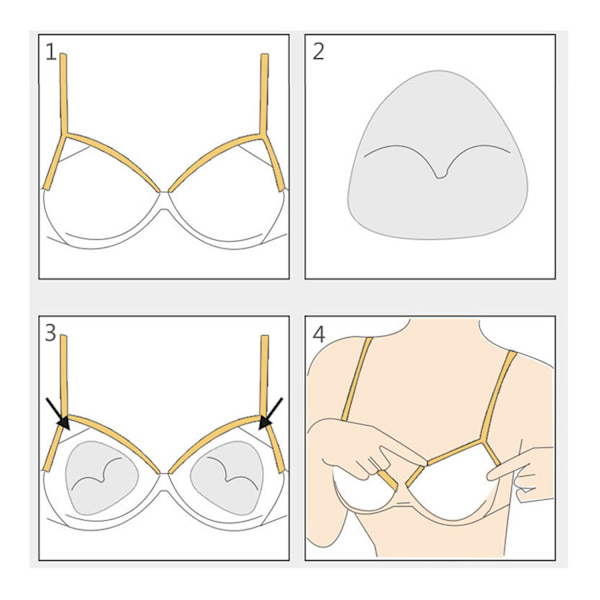 1

2

3

4