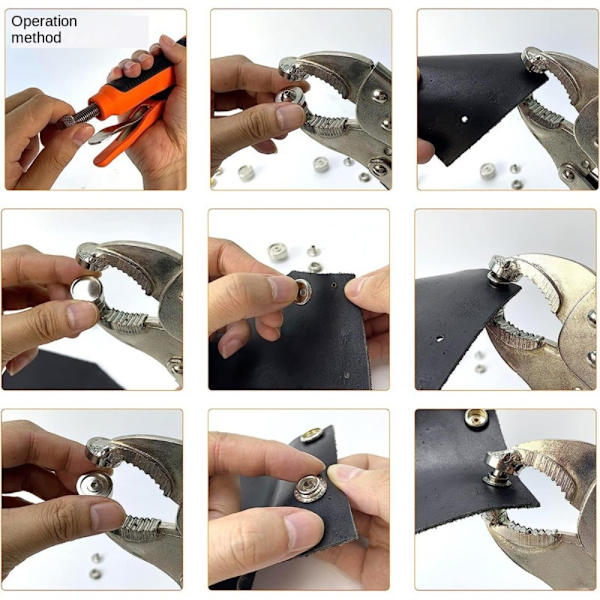 Operation method