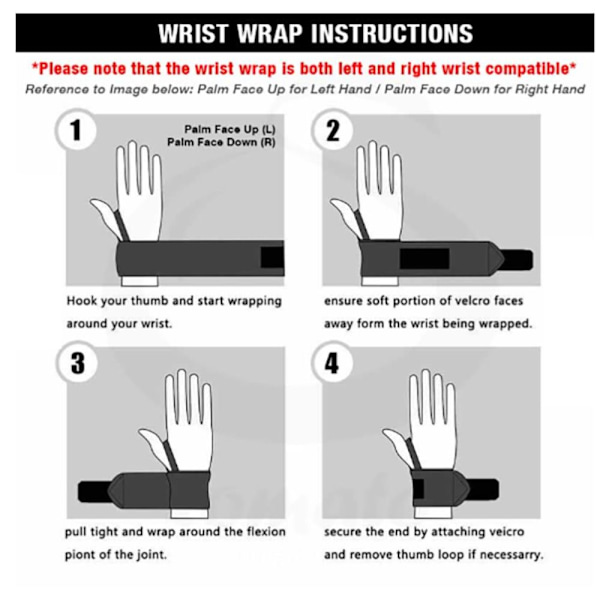 WRIST WRAP INSTRUCTIONS

*Please note that the wrist wrap is both left and right wrist compatible*

Reference to Image below: Palm Face Up for Left Hand / Palm Face Down for Right Hand

1

Palm Face Up (L)
Palm Face Down (R)

Hook your thumb and start wrapping around your wrist.

2

ensure soft portion of velcro faces away form the wrist being wrapped.

3

pull tight and wrap around the flexion piont of the joint.

4

secure the end by attaching velcro and remove thumb loop if necessarry.