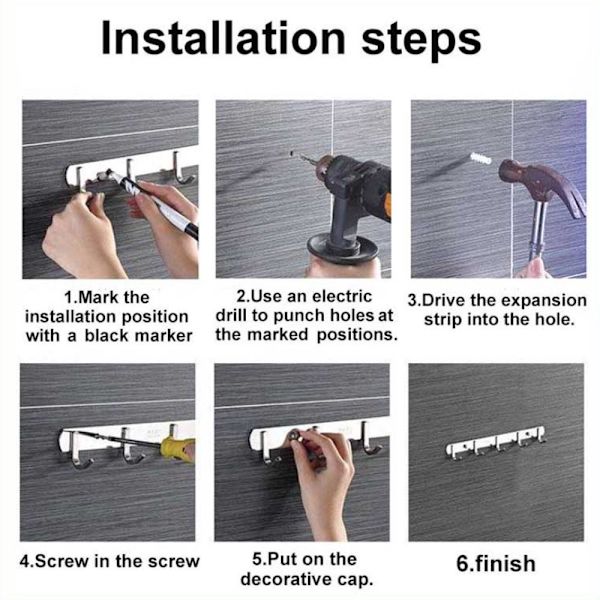 Installation steps

1.Mark the installation position with a black marker

2.Use an electric drill to punch holes at the marked positions.

3.Drive the expansion strip into the hole.

4.Screw in the screw

5.Put on the decorative cap.

6.finish