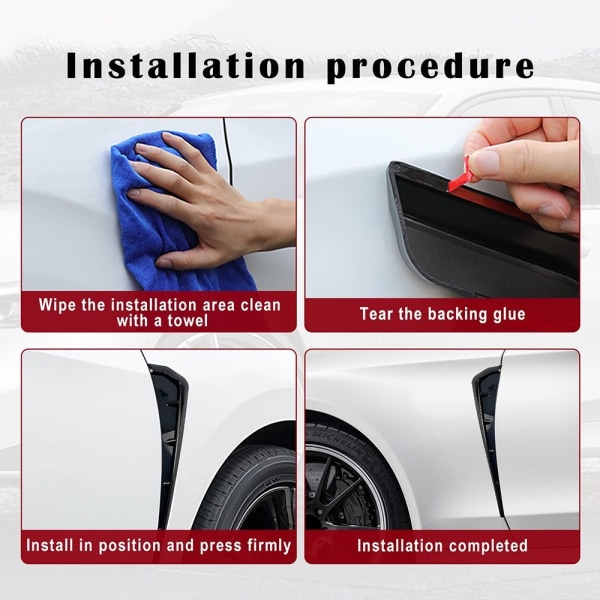 Installation procedure

Wipe the installation area clean with a towel

Tear the backing glue

Install in position and press firmly

MICHELIN

Installation completed