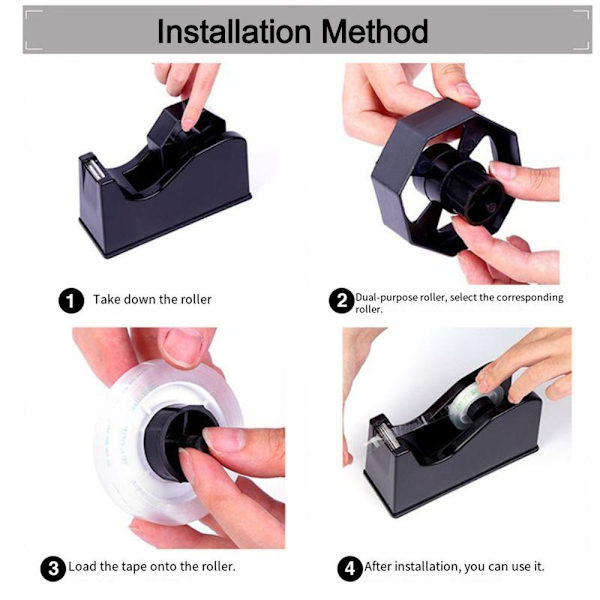 Installation Method

1 Take down the roller

2 Dual-purpose roller, select the corresponding roller.

3 Load the tape onto the roller.

4 After installation, you can use it.