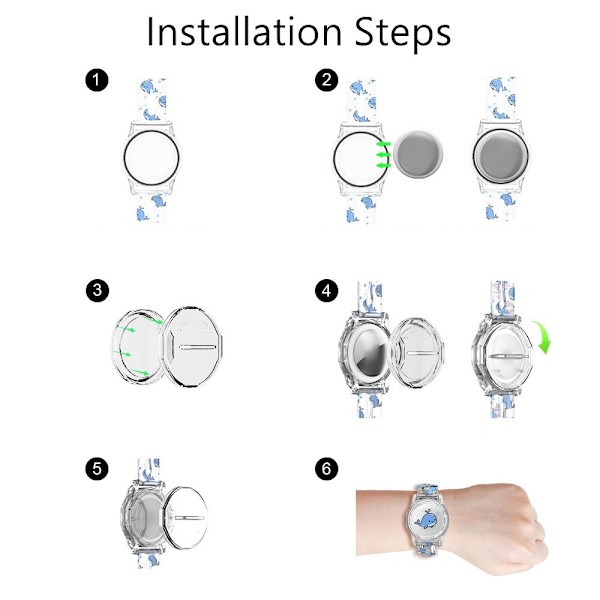 Installation Steps

1

2

3

4

5

6