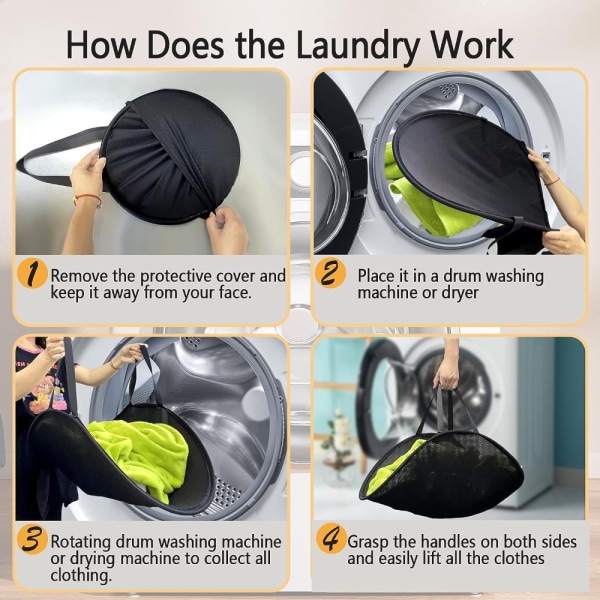 How Does the Laundry Work

1 Remove the protective cover and keep it away from your face.

2 Place it in a drum washing machine or dryer

3 Rotating drum washing machine or drying machine to collect all clothing.

4 Grasp the handles on both sides and easily lift all the clothes