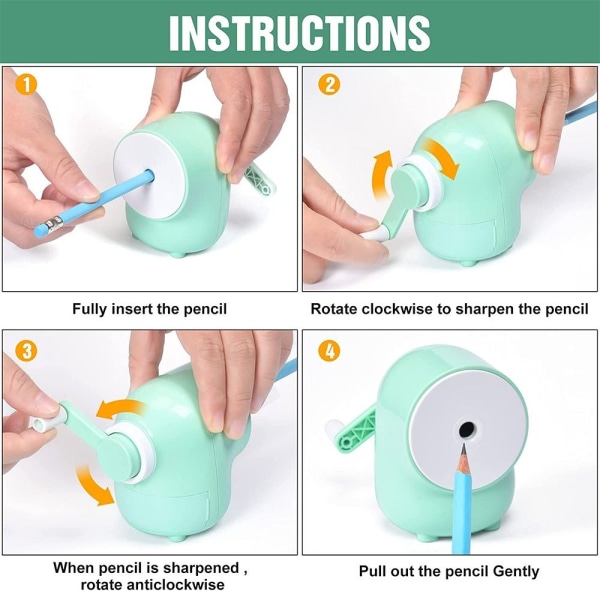 INSTRUCTIONS

1

Fully insert the pencil

2

Rotate clockwise to sharpen the pencil

3

When pencil is sharpened , rotate anticlockwise

4

Pull out the pencil Gently