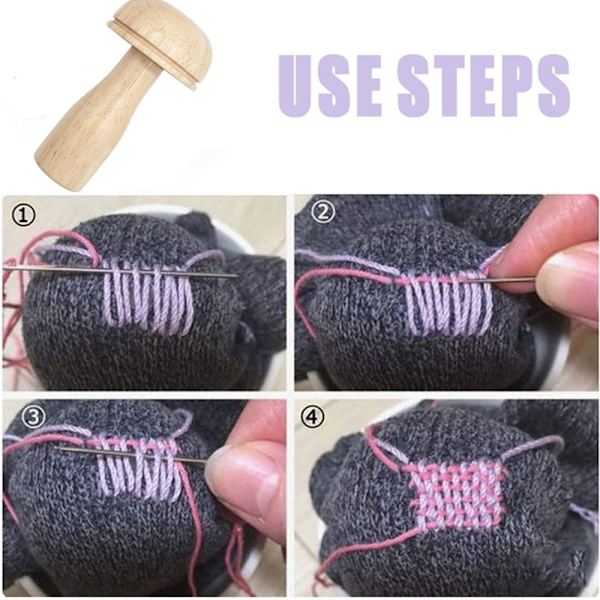 USE STEPS

①

②

③

④