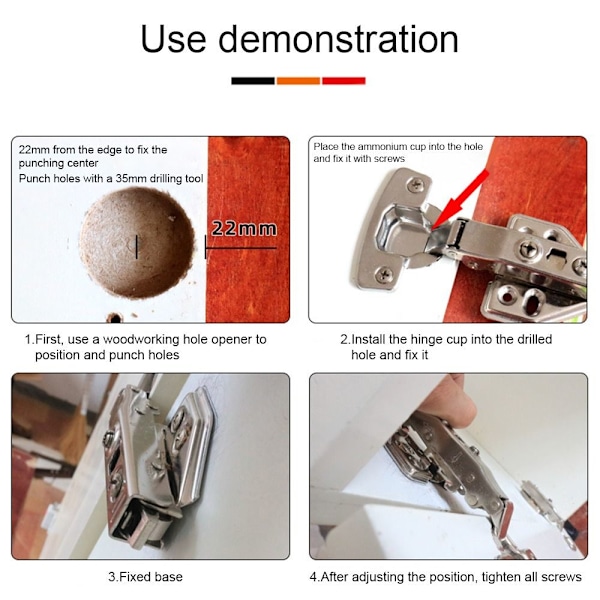 Use demonstration

22mm from the edge to fix the punching center
Punch holes with a 35mm drilling tool

22mm

1.First, use a woodworking hole opener to position and punch holes

Place the ammonium cup into the hole and fix it with screws

2.Install the hinge cup into the drilled hole and fix it

3.Fixed base

4.After adjusting the position, tighten all screws