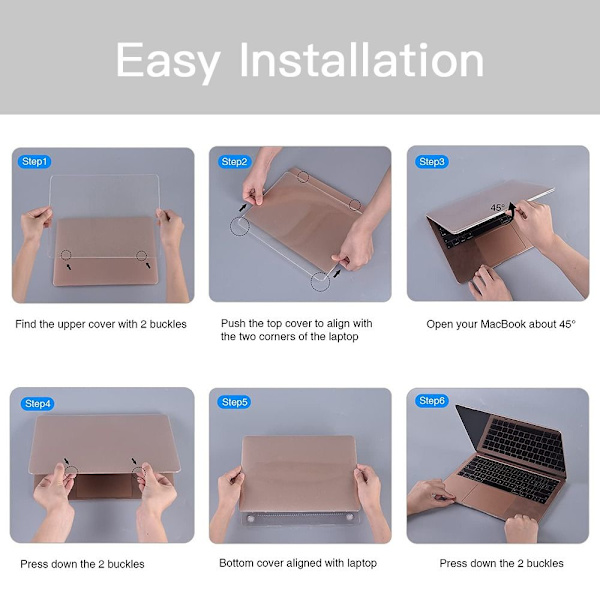 Easy Installation

Step1

Find the upper cover with 2 buckles

Step2

Push the top cover to align with the two corners of the laptop

Step3

45°

Open your MacBook about 45°

Step4

Press down the 2 buckles

Step5

Bottom cover aligned with laptop

Step6

Press down the 2 buckles