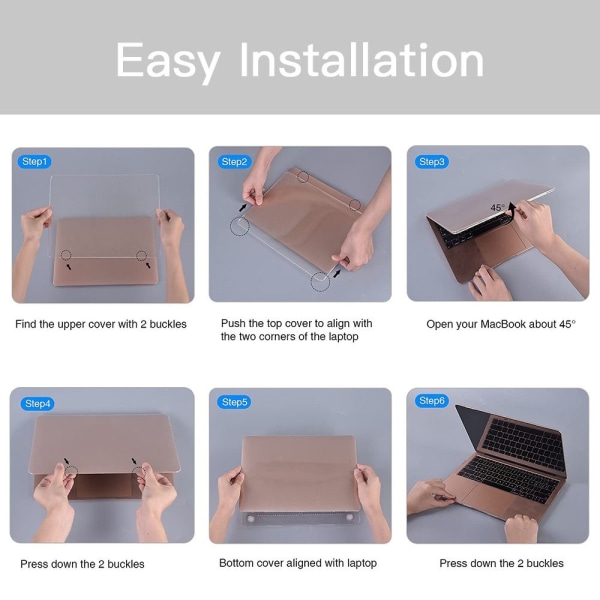 Easy Installation

Step1

Find the upper cover with 2 buckles

Step2

Push the top cover to align with the two corners of the laptop

Step3

45°

Open your MacBook about 45°

Step4

Press down the 2 buckles

Step5

Bottom cover aligned with laptop

Step6

Press down the 2 buckles