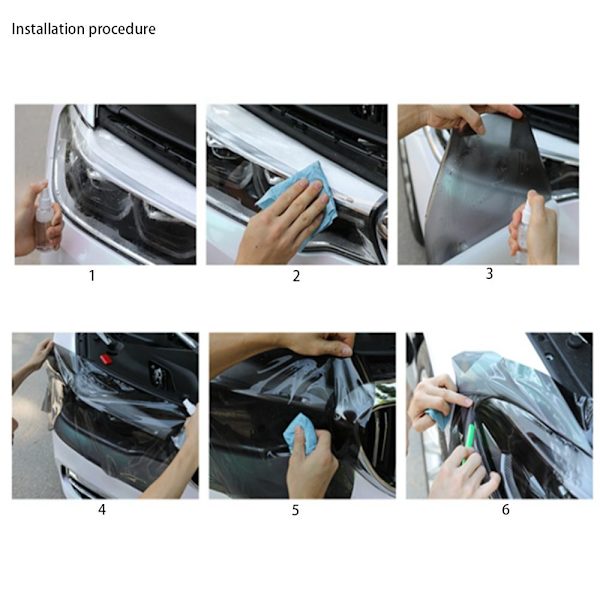 Installation procedure

1

2

3

4

5

6