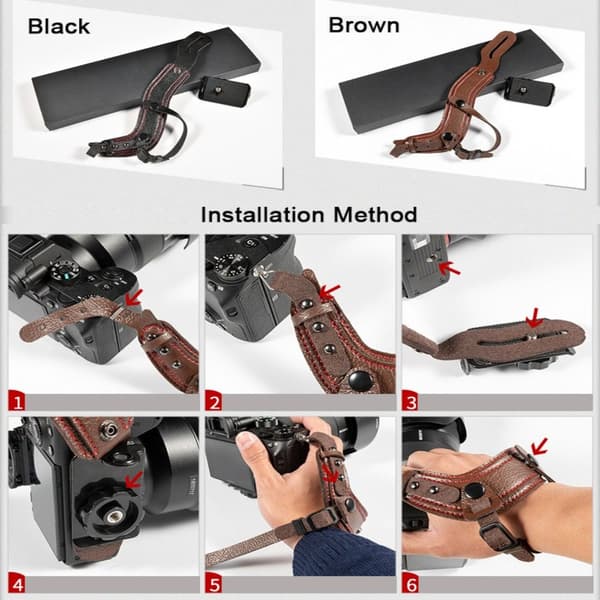 Black

Brown

Installation Method

1

2

3

4

5

6