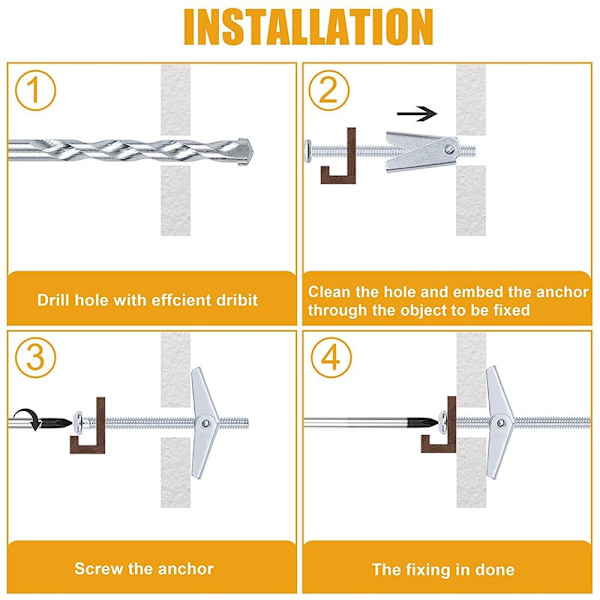 INSTALLATION

1

Drill hole with effcient dribit

2

Clean the hole and embed the anchor through the object to be fixed

3

Screw the anchor

4

The fixing in done