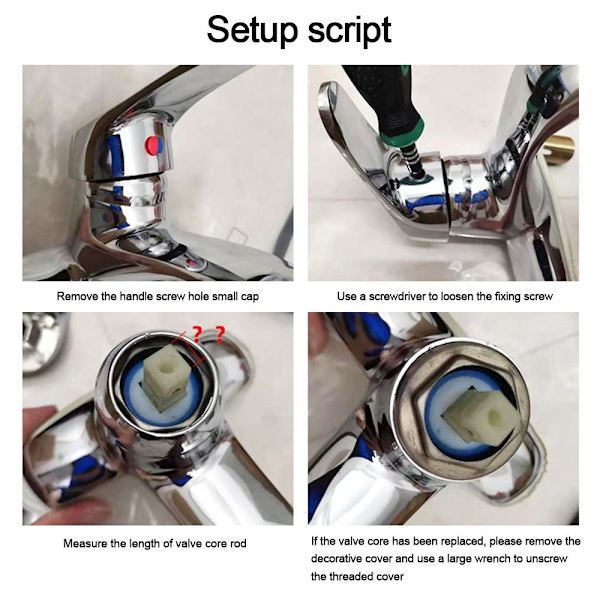 Setup script

Remove the handle screw hole small cap

Use a screwdriver to loosen the fixing screw

? ?

Measure the length of valve core rod

If the valve core has been replaced, please remove the decorative cover and use a large wrench to unscrew the threaded cover