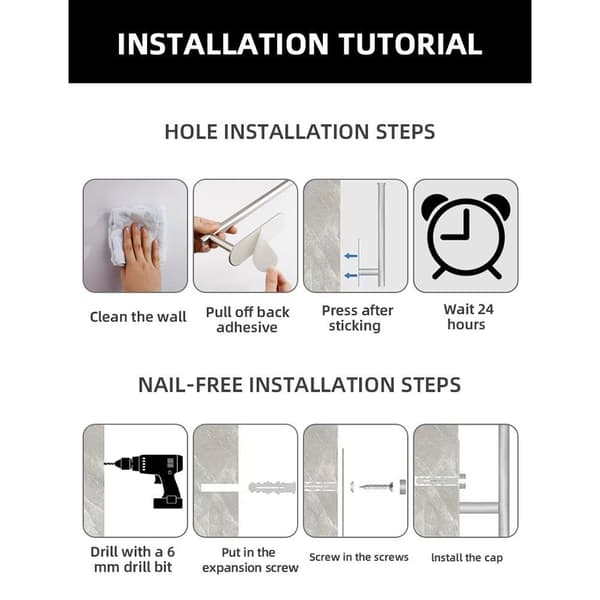 INSTALLATION TUTORIAL

HOLE INSTALLATION STEPS

Clean the wall

Pull off back adhesive

Press after sticking

Wait 24 hours

NAIL-FREE INSTALLATION STEPS

Drill with a 6 mm drill bit

Put in the expansion screw

Screw in the screws

Install the cap