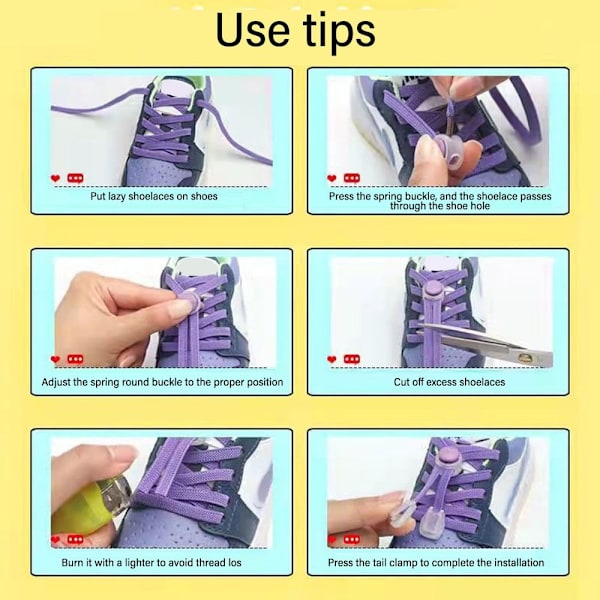 Use tips

Put lazy shoelaces on shoes

Press the spring buckle, and the shoelace passes through the shoe hole

Adjust the spring round buckle to the proper position

Cut off excess shoelaces

Burn it with a lighter to avoid thread los

Press the tail clamp to complete the installation