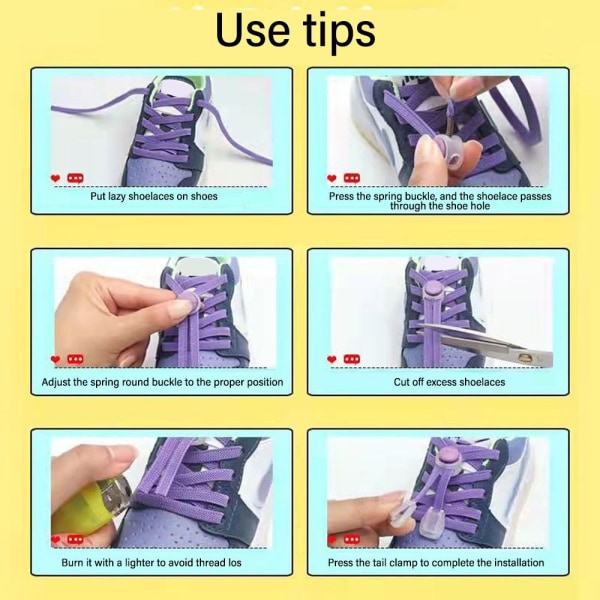 Use tips

Put lazy shoelaces on shoes

Press the spring buckle, and the shoelace passes through the shoe hole

Adjust the spring round buckle to the proper position

Cut off excess shoelaces

Burn it with a lighter to avoid thread los

Press the tail clamp to complete the installation