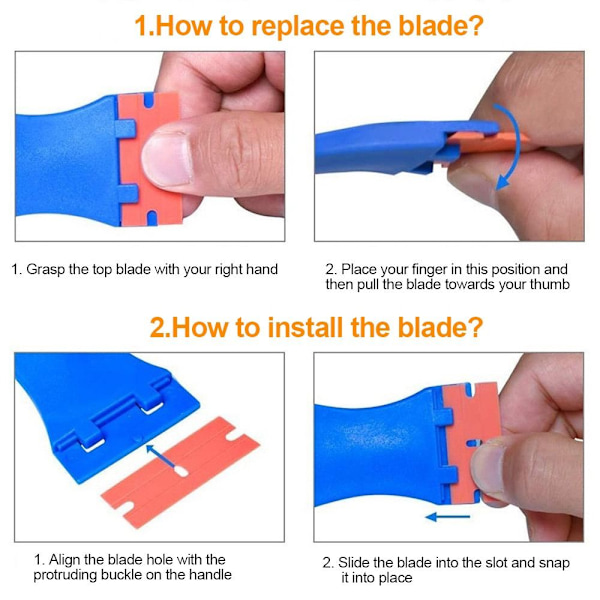 1.How to replace the blade?

1. Grasp the top blade with your right hand

2. Place your finger in this position and then pull the blade towards your thumb

2.How to install the blade?

1. Align the blade hole with the protruding buckle on the handle

2. Slide the blade into the slot and snap it into place