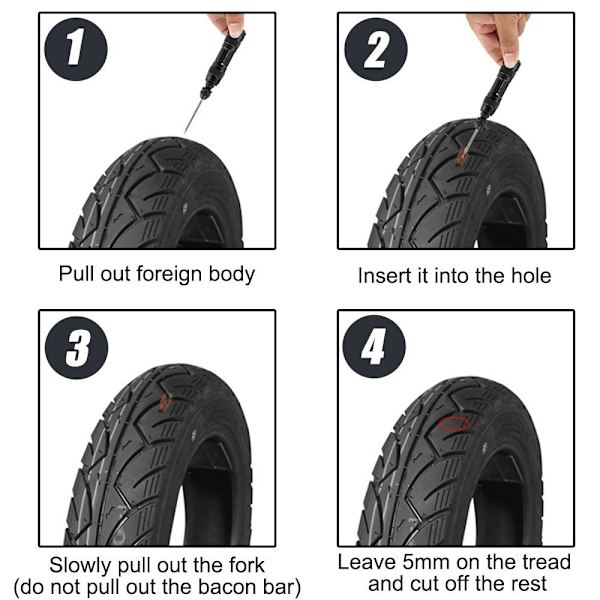 1

Pull out foreign body

2

Insert it into the hole

3

Slowly pull out the fork (do not pull out the bacon bar)

4

Leave 5mm on the tread and cut off the rest