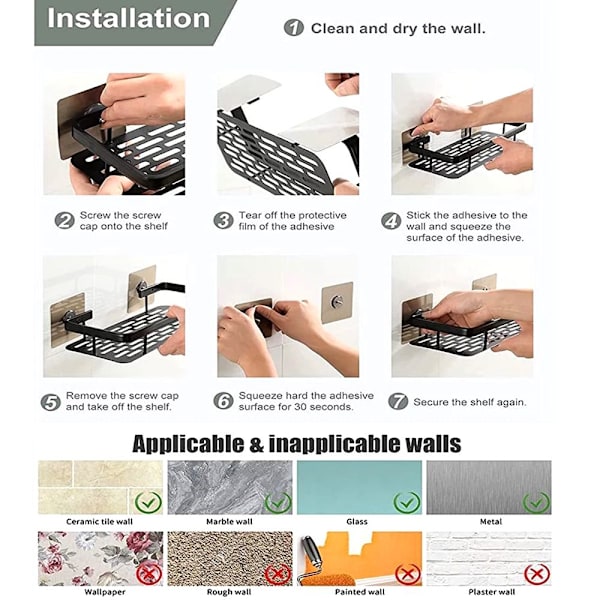 Installation

1 Clean and dry the wall.

2 Screw the screw cap onto the shelf

3 Tear off the protective film of the adhesive

4 Stick the adhesive to the wall and squeeze the surface of the adhesive.

5 Remove the screw cap and take off the shelf.

6 Squeeze hard the adhesive surface for 30 seconds.

7 Secure the shelf again.

Applicable & inapplicable walls

Ceramic tile wall

Marble wall

Glass

Metal

Wallpaper

Rough wall

Painted wall

Plaster wall