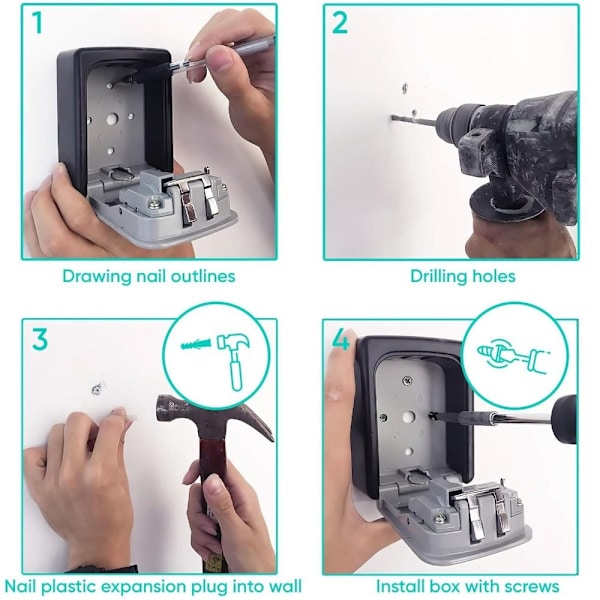 1

Drawing nail outlines

2

Drilling holes

3

Nail plastic expansion plug into wall

4

Install box with screws