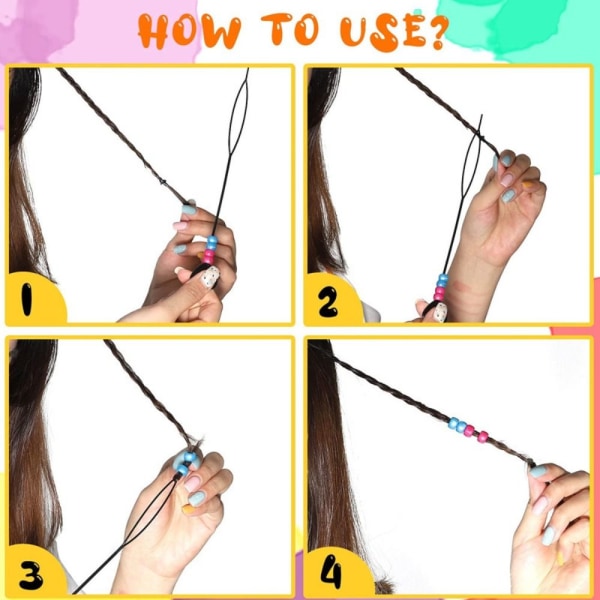 HOW TO USE?

1

2

3

4