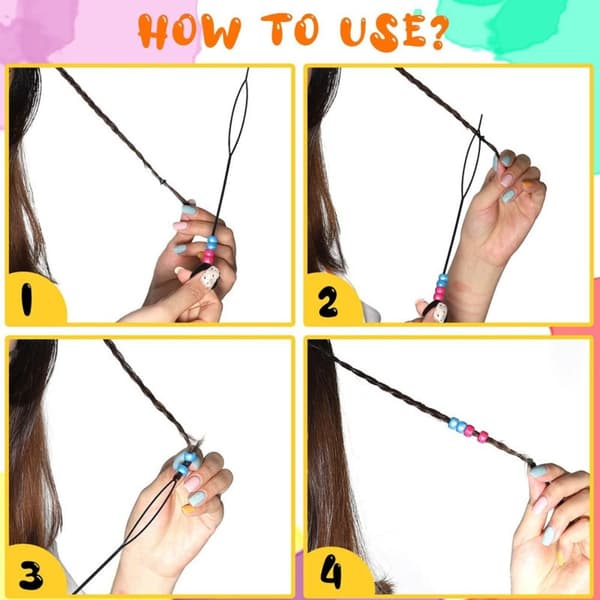 HOW TO USE?

1

2

3

4